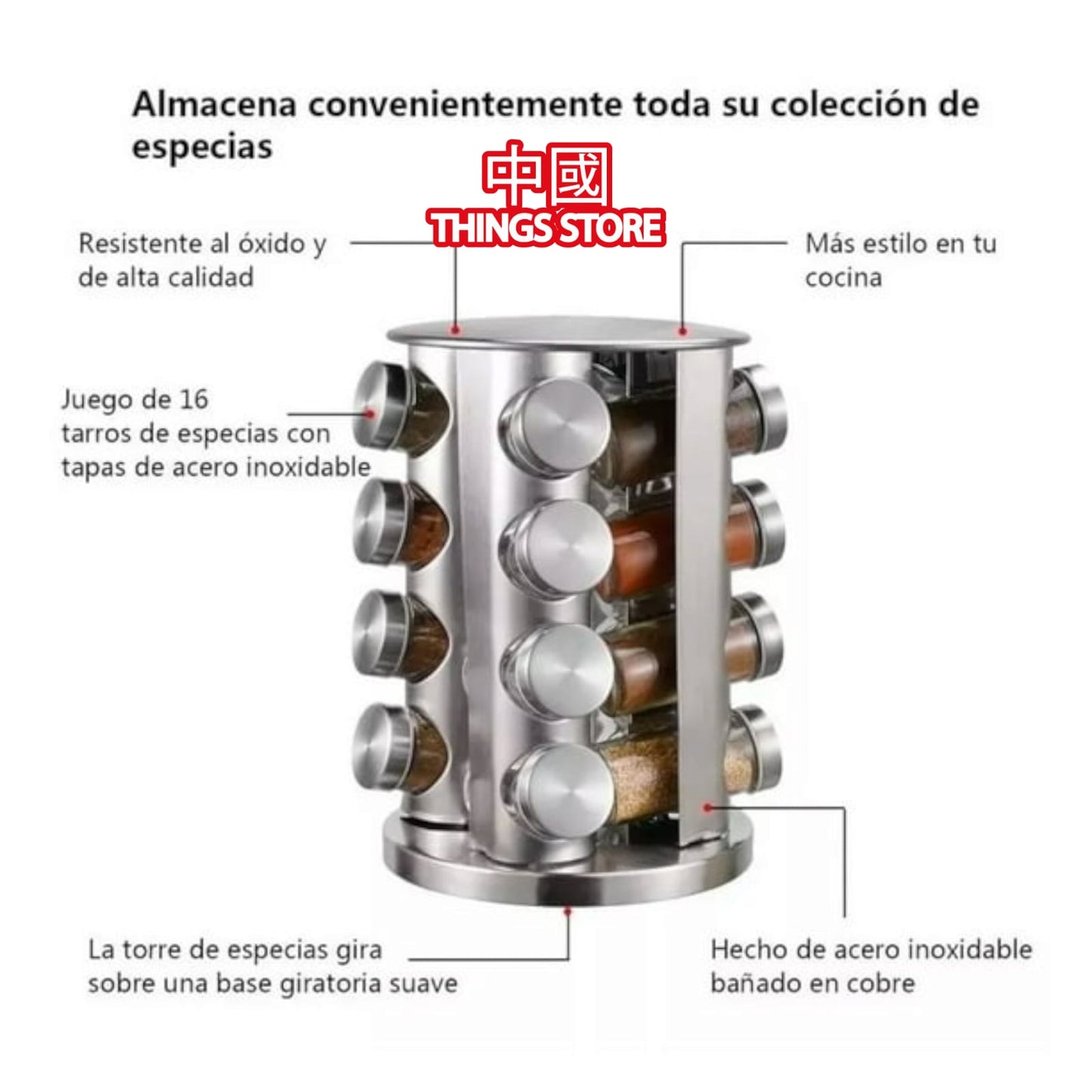 Almacena convenientemente toda su colección de especias

中國
THINGS STORE

Resistente al óxido y de alta calidad

Más estilo en tu cocina

Juego de 16 tarros de especias con tapas de acero inoxidable

La torre de especias gira sobre una base giratoria suave

Hecho de acero inoxidable bañado en cobre