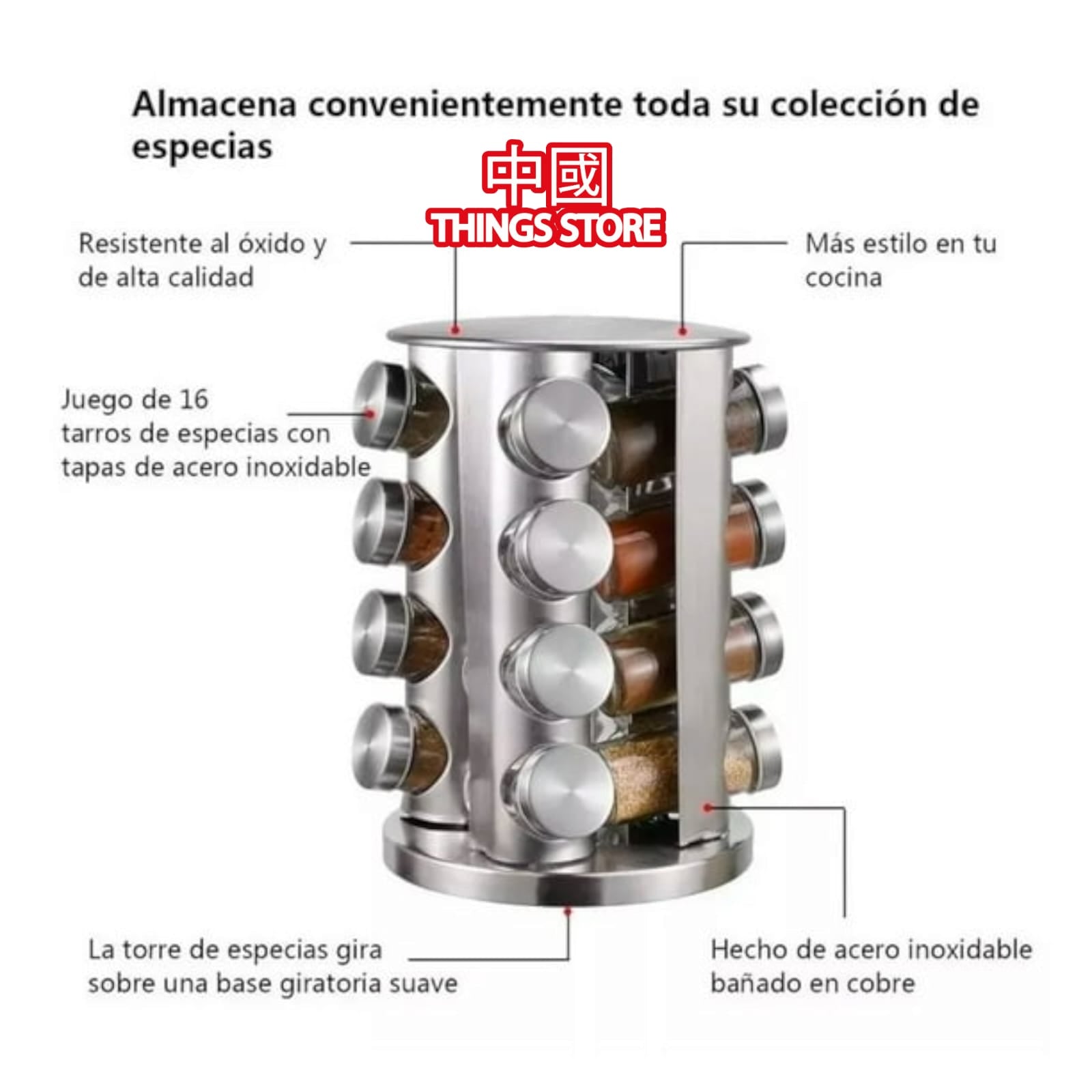 Almacena convenientemente toda su colección de especias

中國
THINGS STORE

Resistente al óxido y de alta calidad

Más estilo en tu cocina

Juego de 16 tarros de especias con tapas de acero inoxidable

La torre de especias gira sobre una base giratoria suave

Hecho de acero inoxidable bañado en cobre