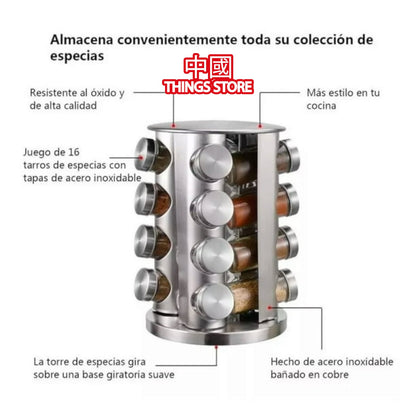 Almacena convenientemente toda su colección de especias

中國
THINGS STORE

Resistente al óxido y de alta calidad

Más estilo en tu cocina

Juego de 16 tarros de especias con tapas de acero inoxidable

La torre de especias gira sobre una base giratoria suave

Hecho de acero inoxidable bañado en cobre