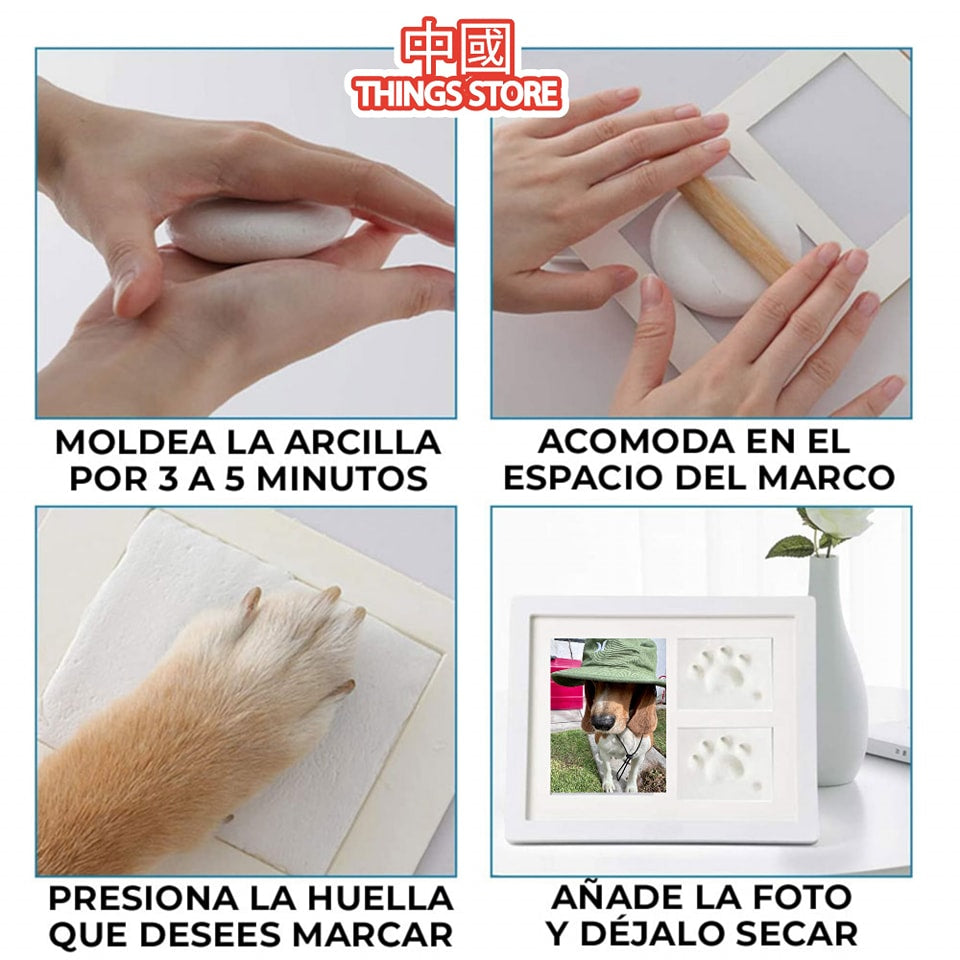 中國
THINGS STORE

MOLDEA LA ARCILLA POR 3 A 5 MINUTOS

ACOMODA EN EL ESPACIO DEL MARCO

PRESIONA LA HUELLA QUE DESEES MARCAR

AÑADE LA FOTO Y DÉJALO SECAR