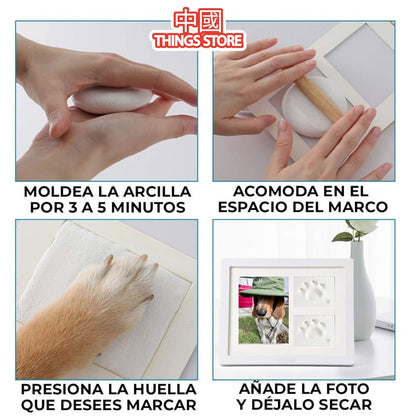 中國
THINGS STORE

MOLDEA LA ARCILLA POR 3 A 5 MINUTOS

ACOMODA EN EL ESPACIO DEL MARCO

PRESIONA LA HUELLA QUE DESEES MARCAR

AÑADE LA FOTO Y DÉJALO SECAR