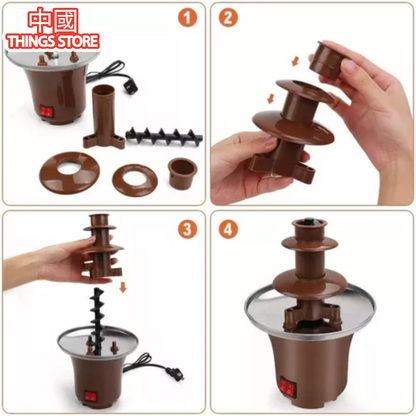 中國
THINGS STORE

1

2

3

4