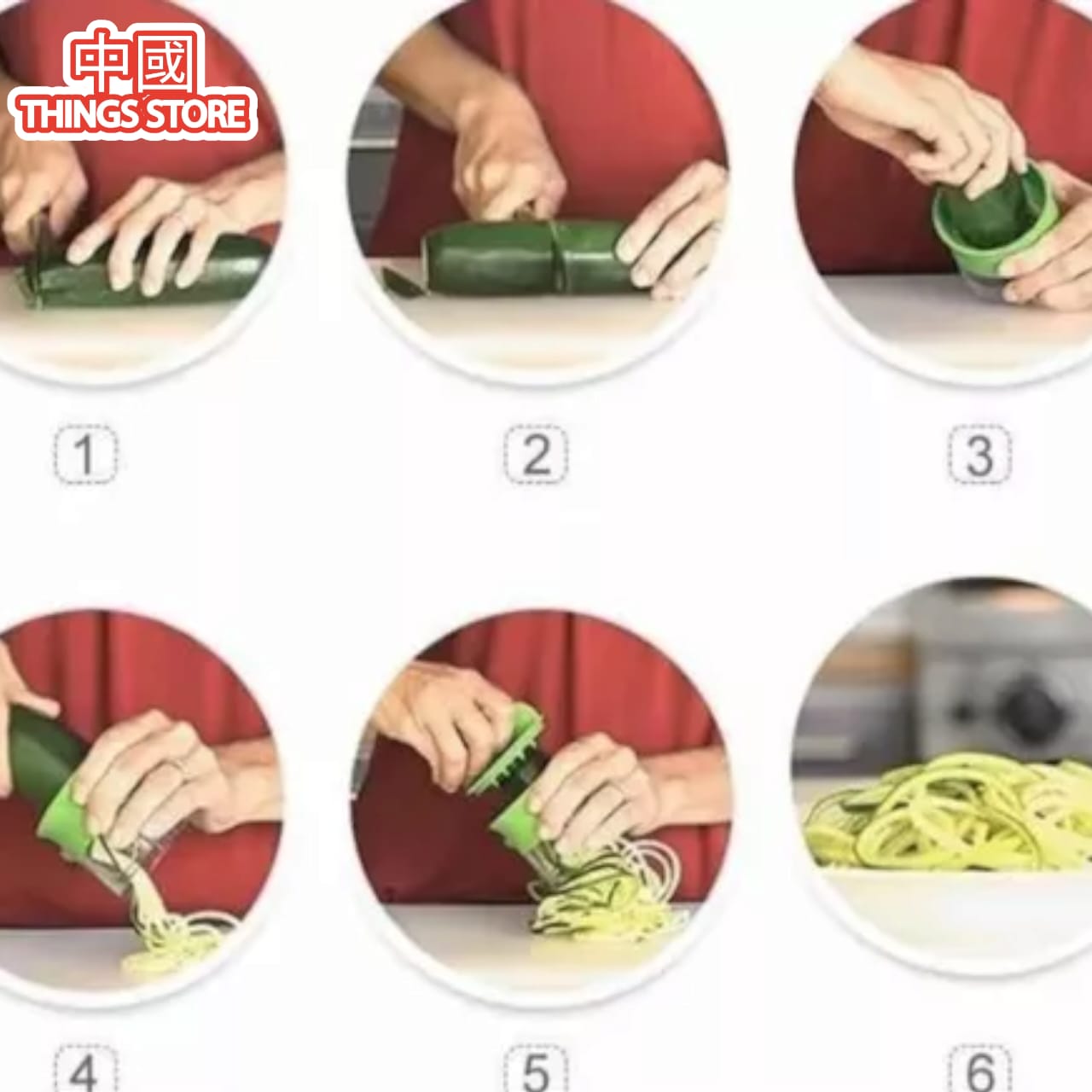 中國
THINGS STORE

1

2

3

4

5

6